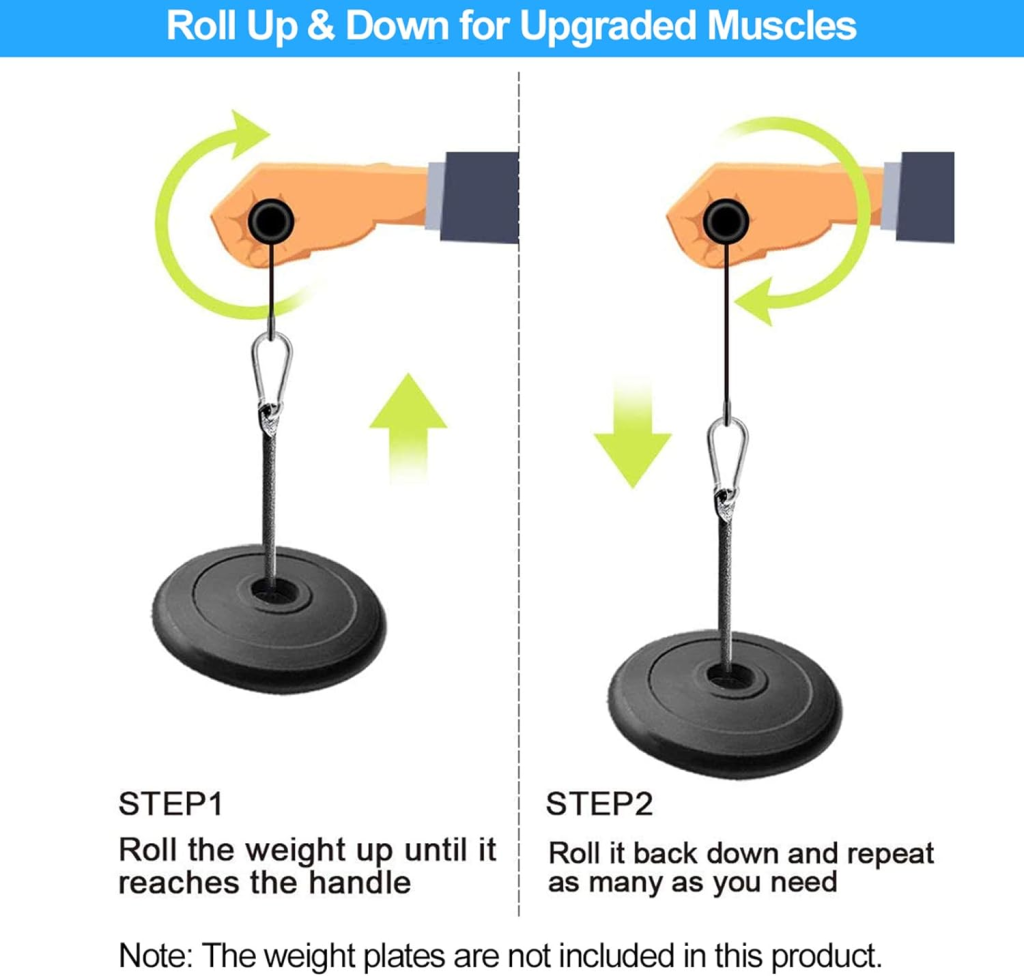 Roll Up & Down for Upgraded Muscles

STEP1

Roll the weight up until it reaches the handle

STEP2

Roll it back down and repeat as many as you need

Note: The weight plates are not included in this product.